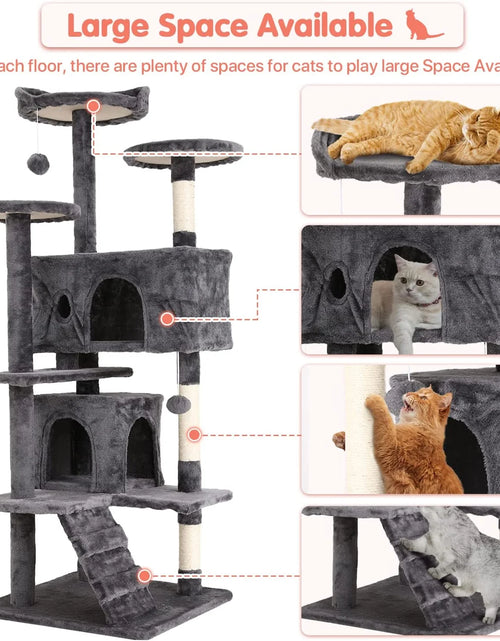 Large Space Available

ach floor, there are plenty of spaces for cats to play large Space Ava